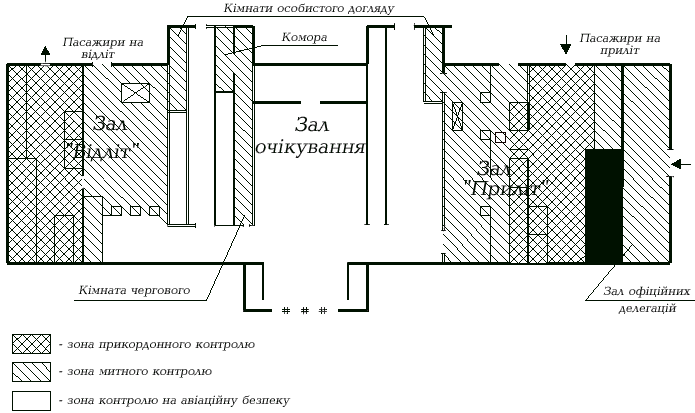 Кімнати особистого догляду

Пасажири на відліт

Комора

Пасажири на приліт

Зал "Відліт"

Зал очікування

Зал "Приліт"

Кімната чергового

Зал офіційних делегацій

- зона прикордонного контролю

- зона митного контролю

- зона контролю на авіаційну безпеку